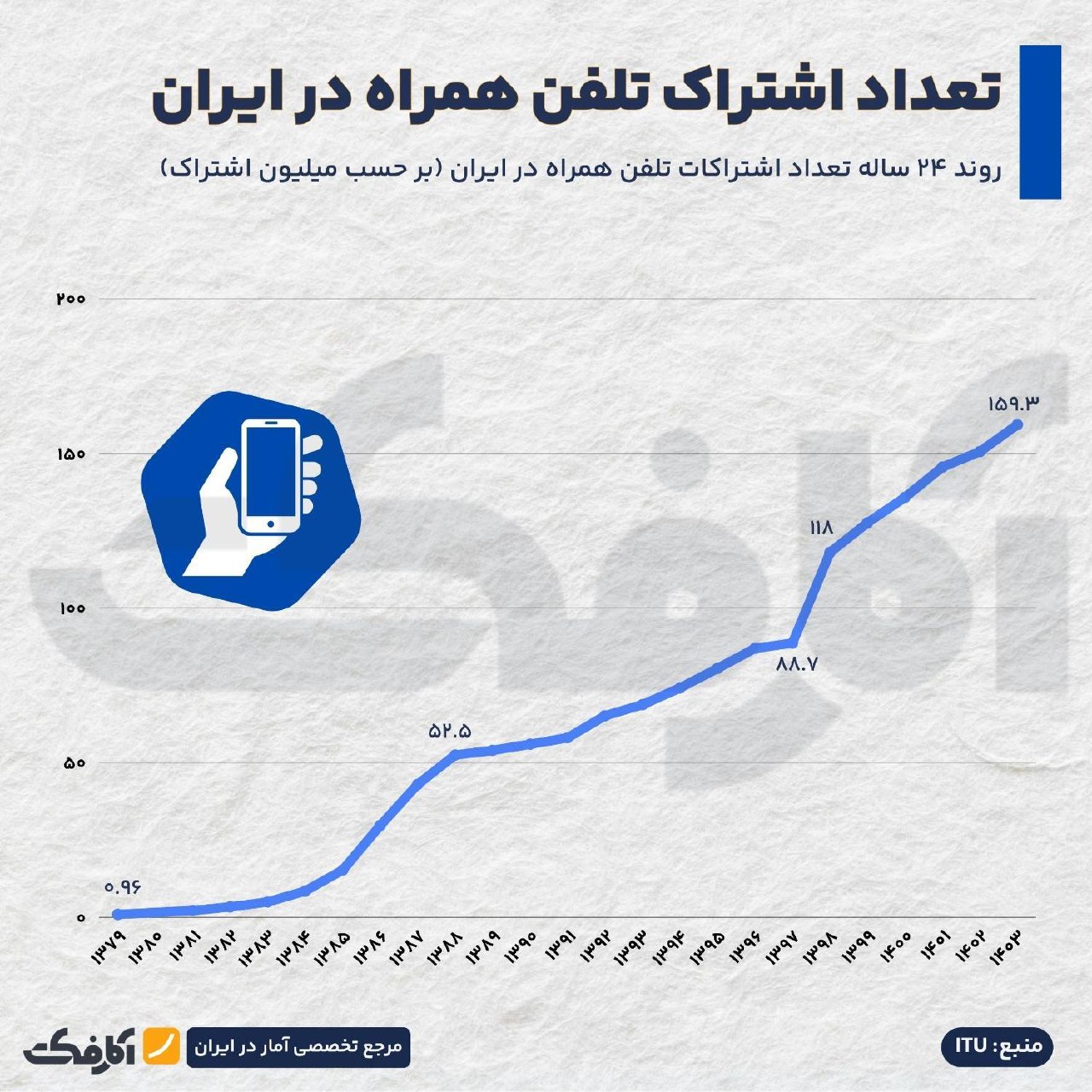 تعداد اشتراک تلفن همراه در ایران

روند ۲۴ ساله تعداد اشتراکات تلفن همراه در ایران (بر حسب میلیون اشتراک)

۲۰۰
۱۵۰
۱۰۰
۵۰
۰

۰.۹۶
۵۲.۵
۸۸.۷
۱۱۸
۱۵۹.۳

۱۳۷۹ ۱۳۸۰ ۱۳۸۱ ۱۳۸۲ ۱۳۸۳ ۱۳۸۴ ۱۳۸۵ ۱۳۸۶ ۱۳۸۷ ۱۳۸۸ ۱۳۸۹ ۱۳۹۰ ۱۳۹۱ ۱۳۹۲ ۱۳۹۳ ۱۳۹۴ ۱۳۹۵ ۱۳۹۶ ۱۳۹۷ ۱۳۹۸ ۱۳۹۹ ۱۴۰۰ ۱۴۰۱ ۱۴۰۲ ۱۴۰۳

آمارفکت
مرجع تخصصی آمار در ایران
منبع: ITU