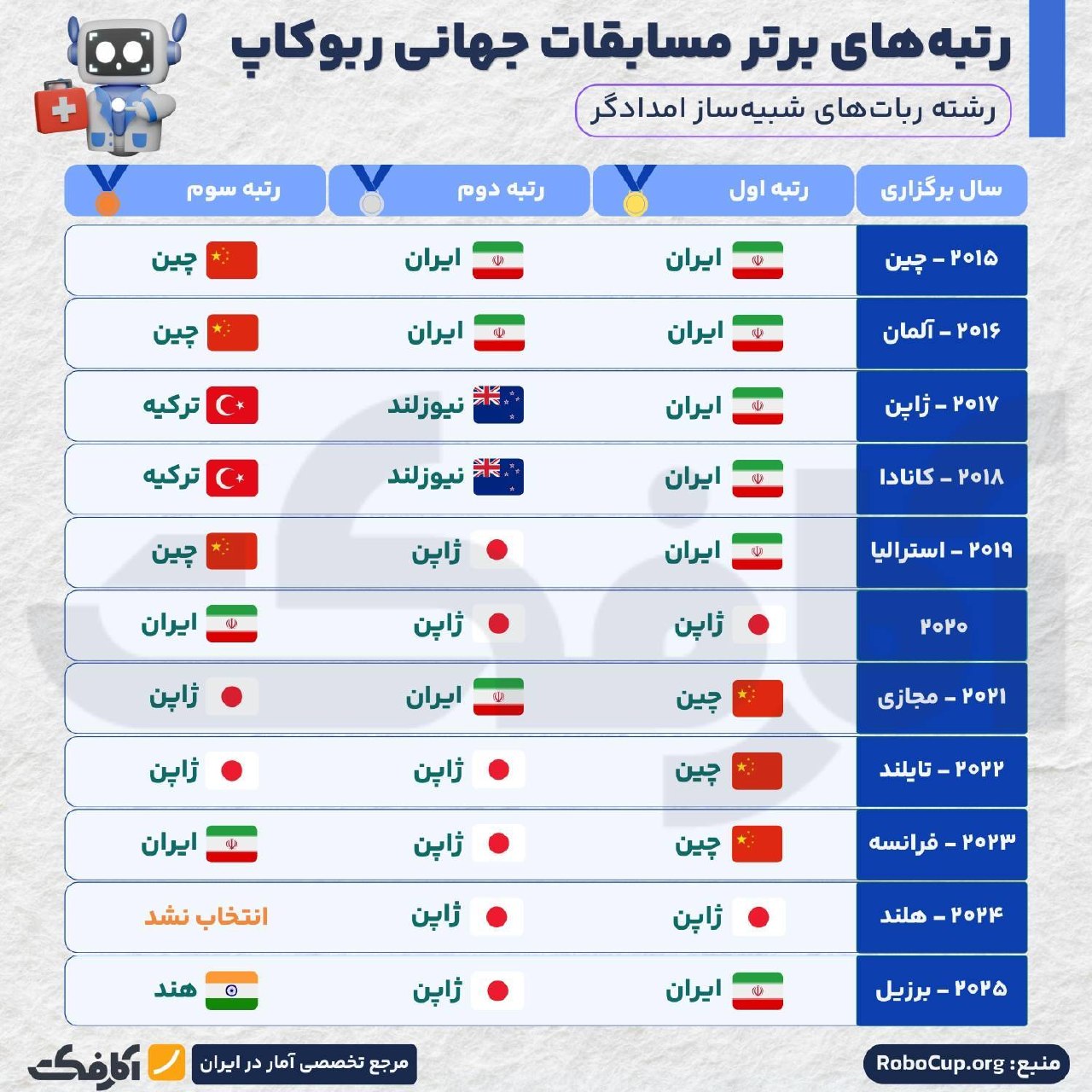 رتبه‌های برتر مسابقات جهانی ربوکاپ

رشته ربات‌های شبیه‌ساز امدادگر

| سال برگزاری | رتبه اول | رتبه دوم | رتبه سوم |
|---|---|---|---|
| ۲۰۱۵ - چین | ایران | ایران | چین |
| ۲۰۱۶ - آلمان | ایران | ایران | چین |
| ۲۰۱۷ - ژاپن | ایران | نیوزلند | ترکیه |
| ۲۰۱۸ - کانادا | ایران | نیوزلند | ترکیه |
| ۲۰۱۹ - استرالیا | ایران | ژاپن | چین |
| ۲۰۲۰ | ژاپن | ژاپن | ایران |
| ۲۰۲۱ - مجازی | چین | ایران | ژاپن |
| ۲۰۲۲ - تایلند | چین | ژاپن | ژاپن |
| ۲۰۲۳ - فرانسه | چین | ژاپن | ایران |
| ۲۰۲۴ - هلند | ژاپن | ژاپن | انتخاب نشد |
| ۲۰۲۵ - برزیل | ایران | ژاپن | هند |

منبع: RoboCup.org

مرجع تخصصی آمار در ایران

آمارفکت