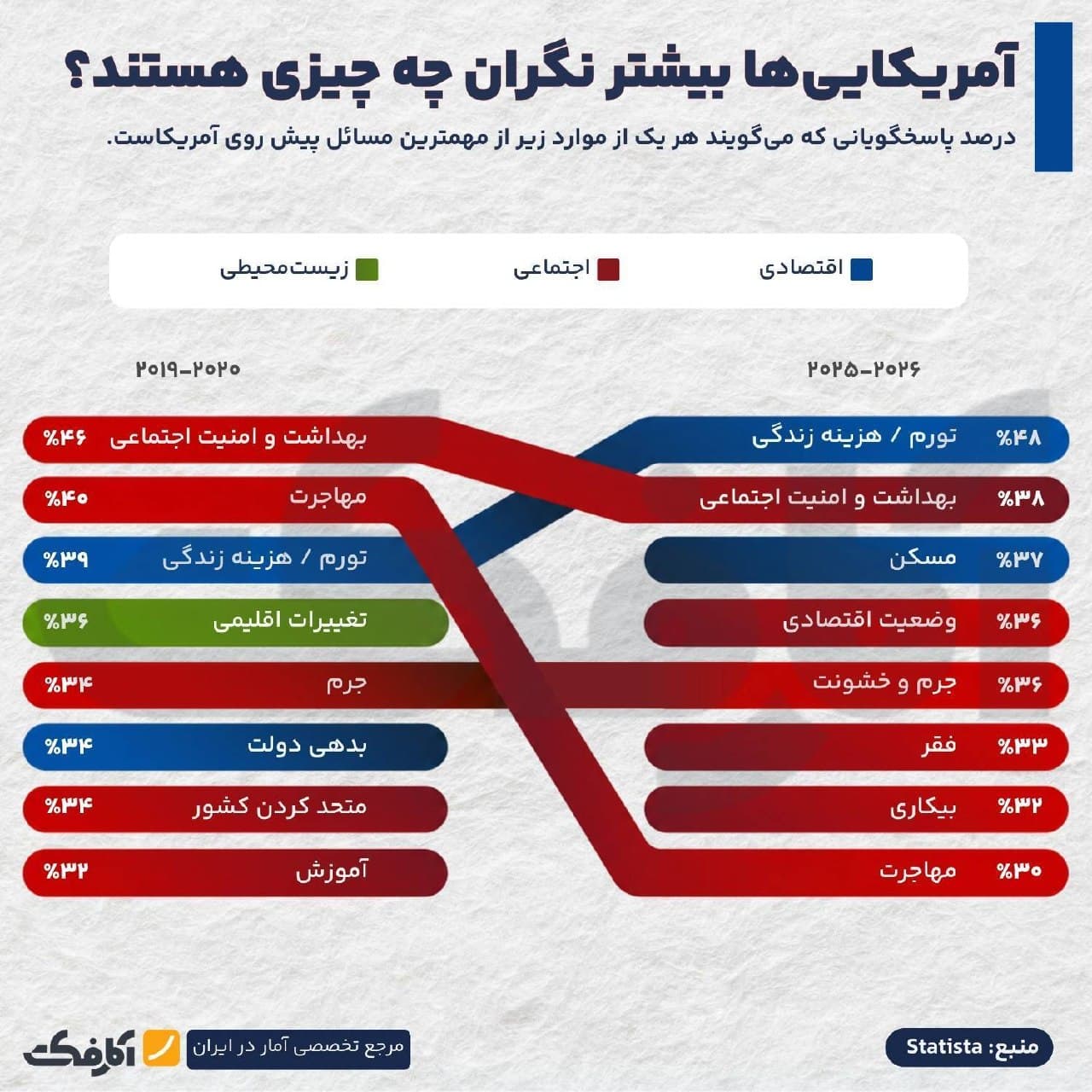 آمریکایی‌ها بیشتر نگران چه چیزی هستند؟
درصد پاسخگویانی که می‌گویند هر یک از موارد زیر از مهمترین مسائل پیش روی آمریکاست.

اقتصادی
اجتماعی
زیست‌محیطی

۲۰۲۵-۲۰۲۶

%۴۸ تورم / هزینه زندگی
%۳۸ بهداشت و امنیت اجتماعی
%۳۷ مسکن
%۳۶ وضعیت اقتصادی
%۳۶ جرم و خشونت
%۳۳ فقر
%۳۲ بیکاری
%۳۰ مهاجرت

۲۰۱۹-۲۰۲۰

بهداشت و امنیت اجتماعی %۴۶
مهاجرت %۴۰
تورم / هزینه زندگی %۳۹
تغییرات اقلیمی %۳۶
جرم %۳۴
بدهی دولت %۳۴
متحد کردن کشور %۳۴
آموزش %۳۲

منبع: Statista
مرجع تخصصی آمار در ایران
آمارفکت